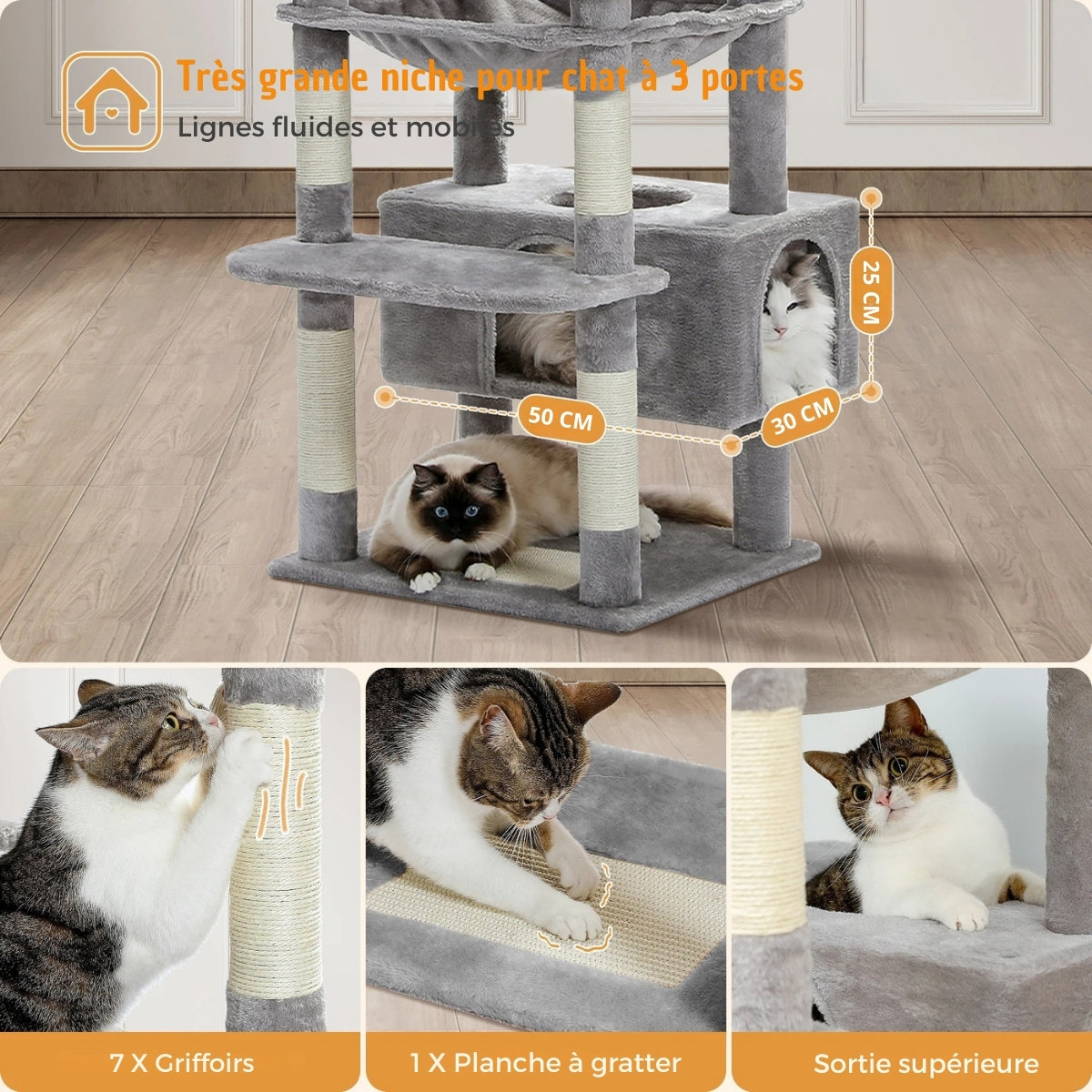 Très grande niche pour chat à 3 portes
Lignes fluides et mobiles

25 CM
50 CM
30 CM

7 X Griffoirs
1 X Planche à gratter
Sortie supérieure