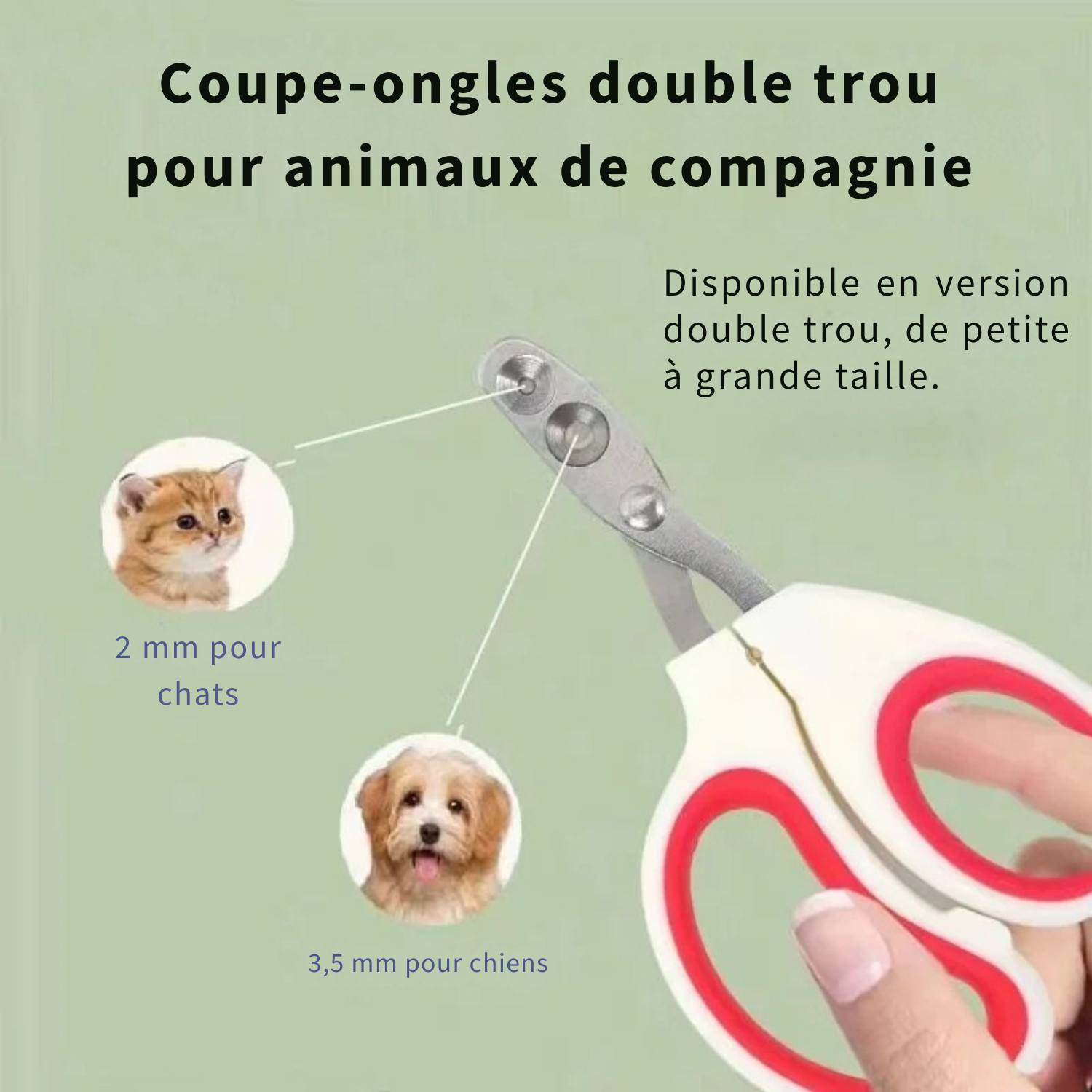 Coupe-ongles double trou pour animaux de compagnie

Disponible en version double trou, de petite à grande taille.

2 mm pour chats

3,5 mm pour chiens