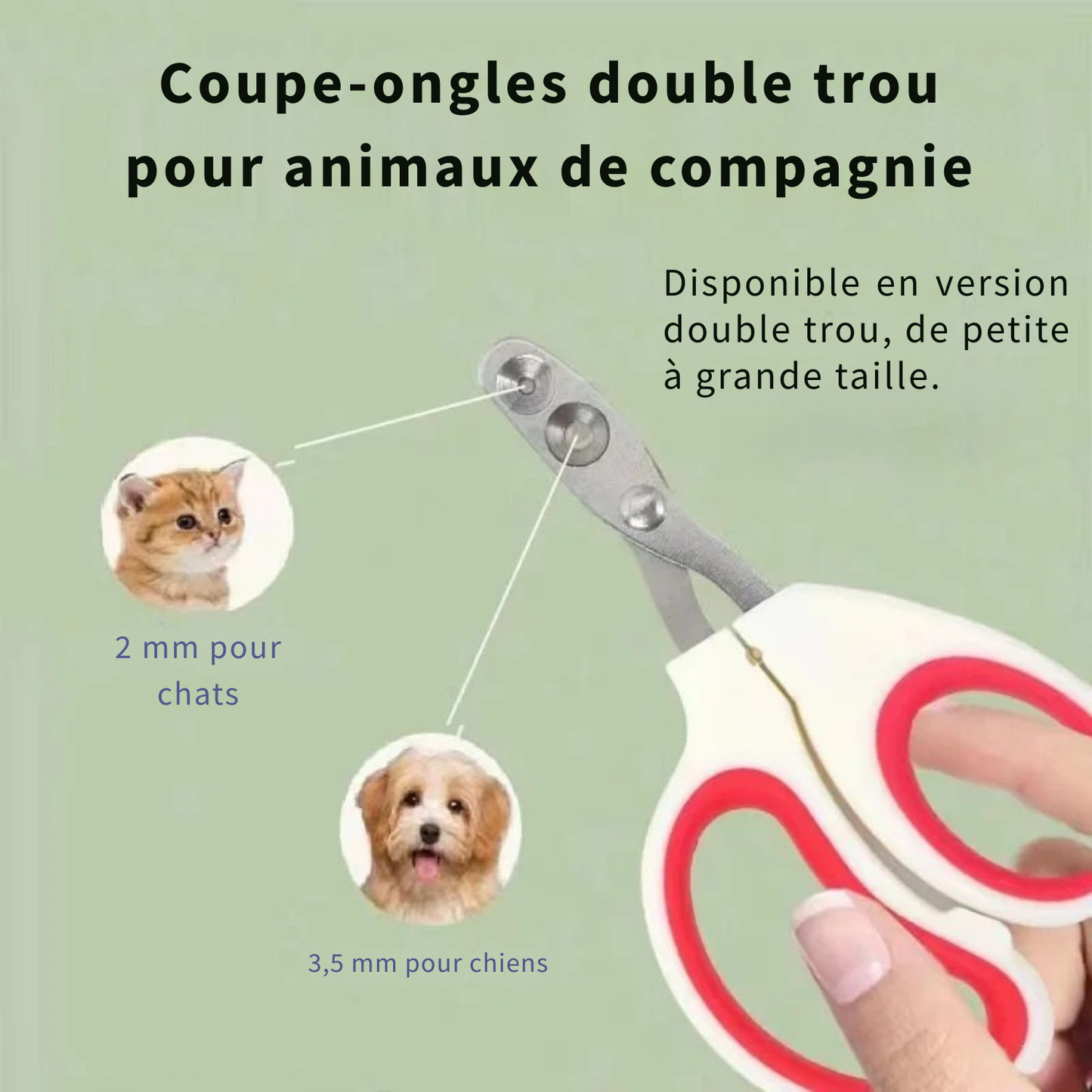 Coupe-ongles double trou pour animaux de compagnie

Disponible en version double trou, de petite à grande taille.

2 mm pour chats

3,5 mm pour chiens